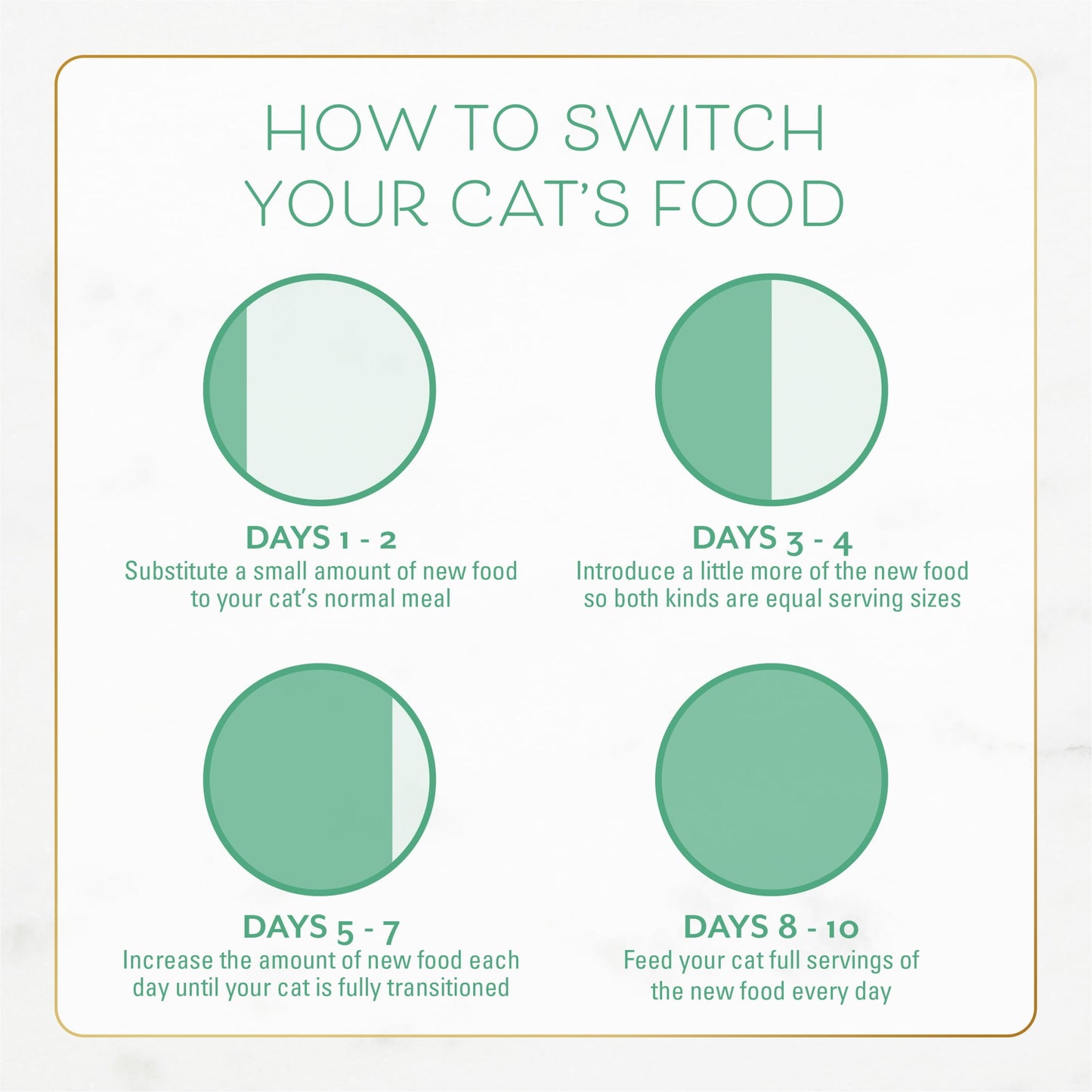 HOW TO SWITCH YOUR CAT'S FOOD

DAYS 1 - 2
Substitute a small amount of new food to your cat's normal meal

DAYS 3 - 4
Introduce a little more of the new food so both kinds are equal serving sizes

DAYS 5 - 7
Increase the amount of new food each day until your cat is fully transitioned

DAYS 8 - 10
Feed your cat full servings of the new food every day